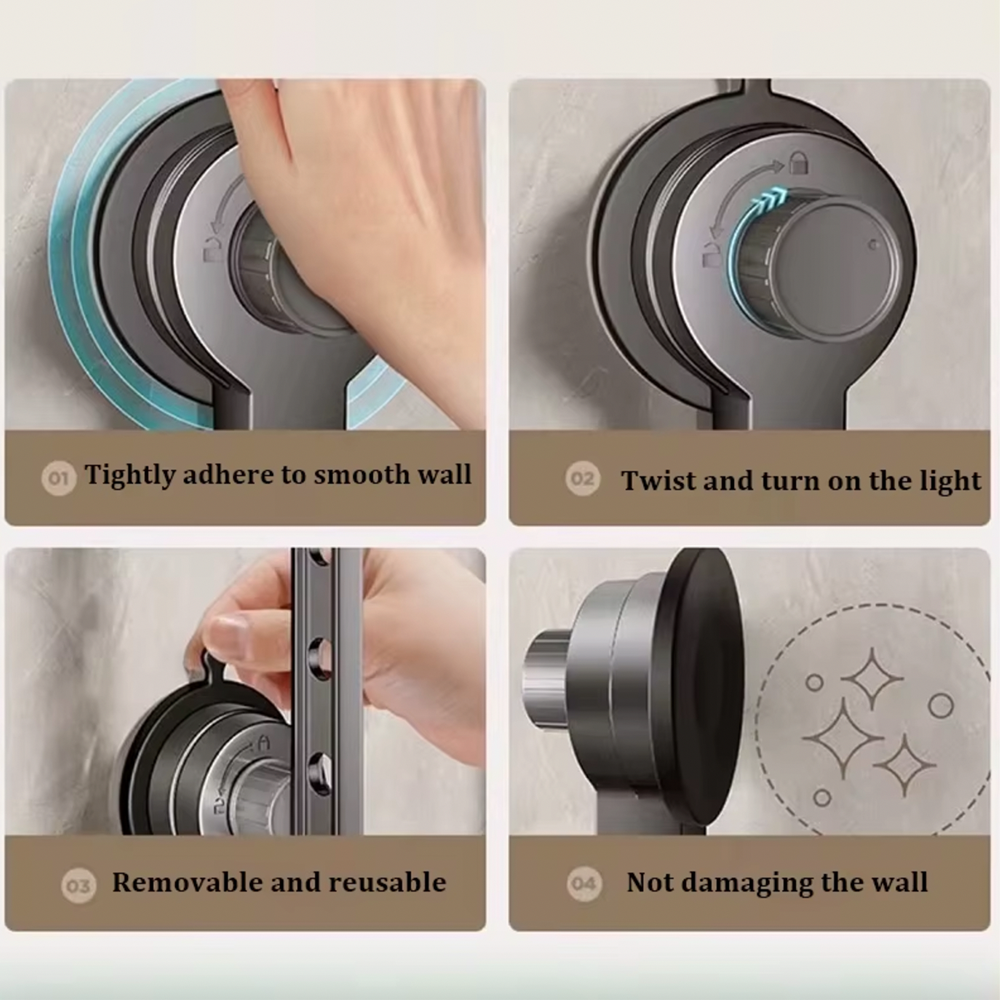 01 Tightly adhere to smooth wall

02 Twist and turn on the light

03 Removable and reusable

04 Not damaging the wall